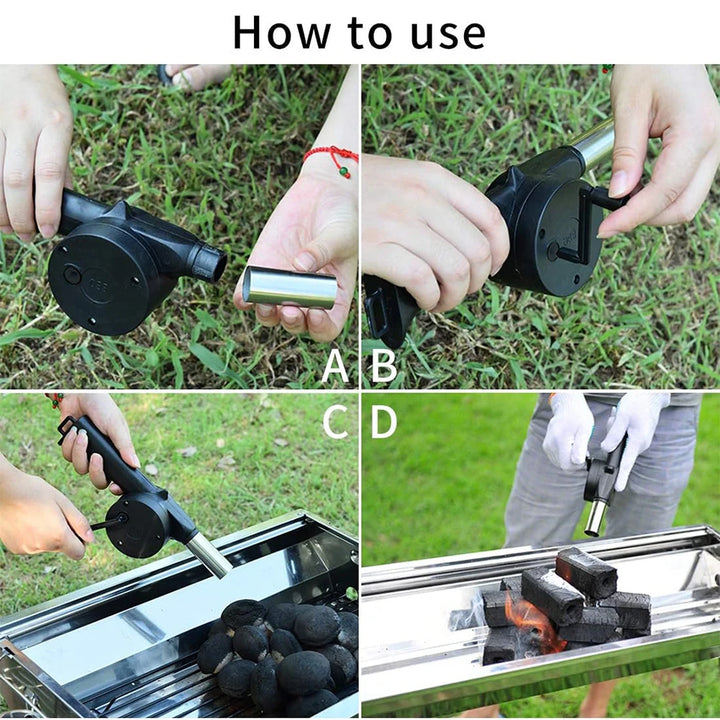 How to use

A

B

C

D