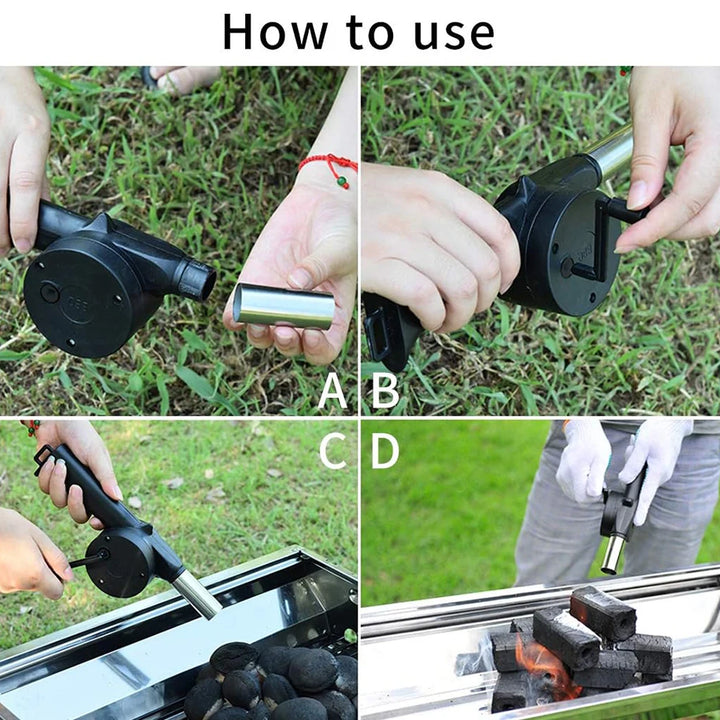 How to use

A

B

C

D